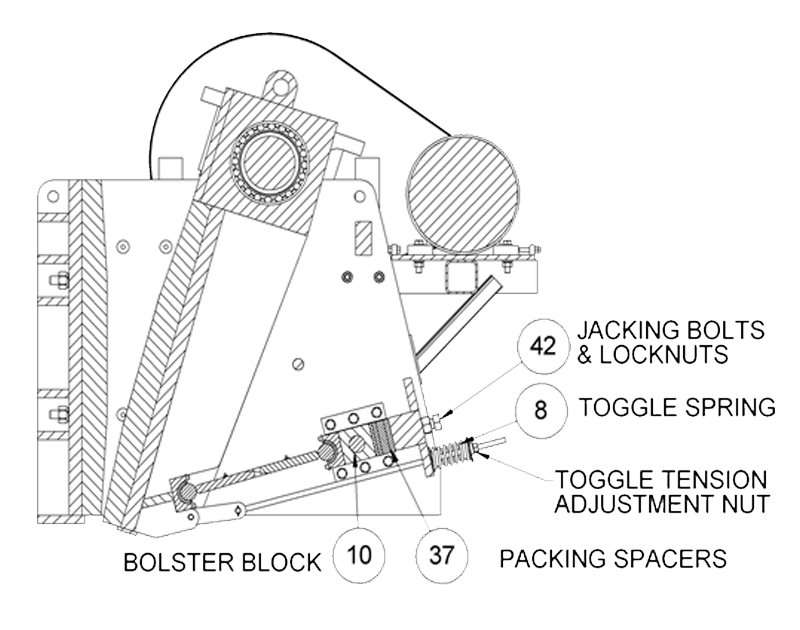 42 JACKING BOLTS & LOCKNUTS

8 TOGGLE SPRING

TOGGLE TENSION ADJUSTMENT NUT

BOLSTER BLOCK 10

37 PACKING SPACERS